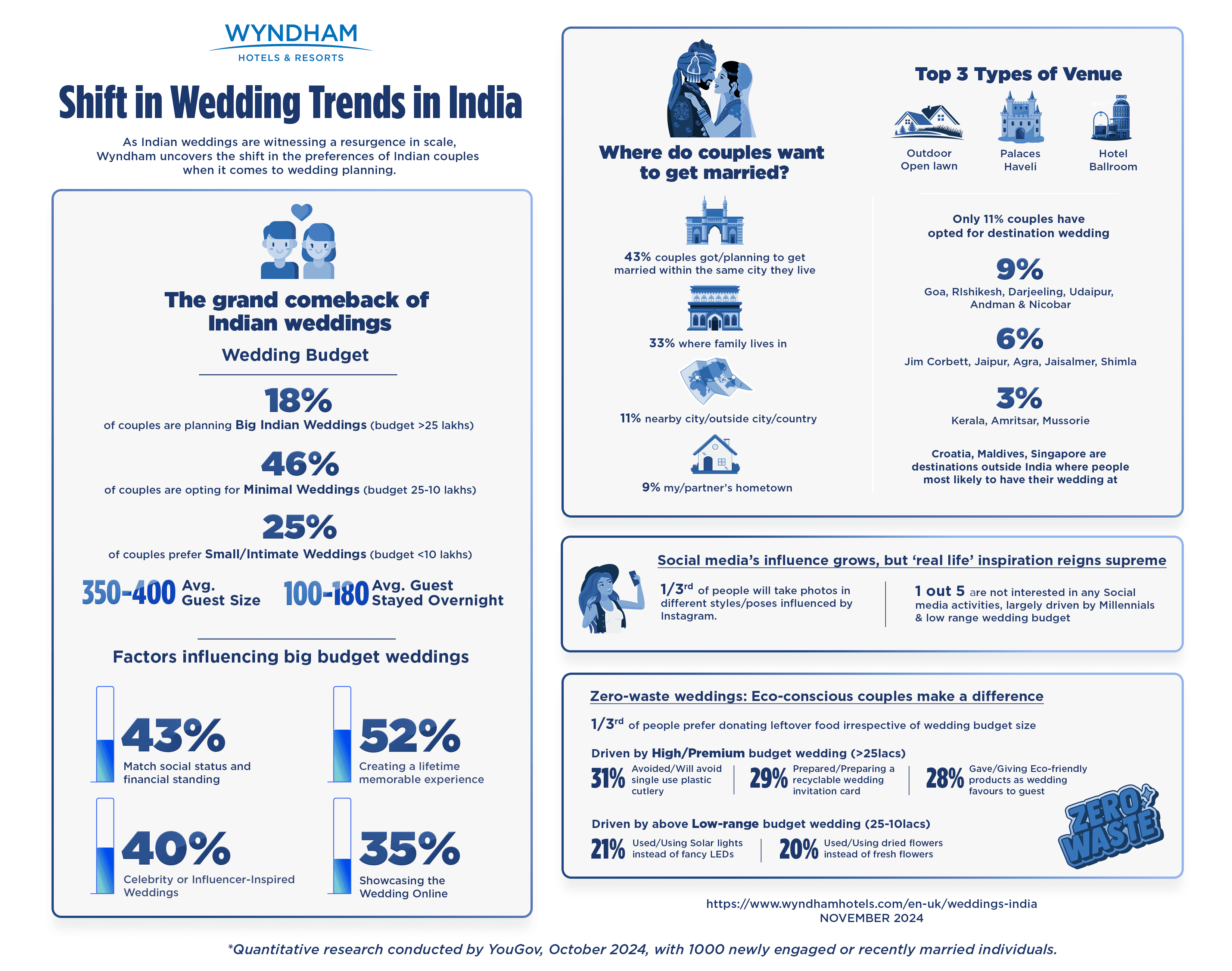 WYNDHAM
HOTELS & RESORTS

Shift in Wedding Trends in India

As Indian weddings are witnessing a resurgence in scale, Wyndham uncovers the shift in the preferences of Indian couples when it comes to wedding planning.

The grand comeback of Indian weddings

Wedding Budget

18%
of couples are planning Big Indian Weddings (budget >25 lakhs)

46%
of couples are opting for Minimal Weddings (budget 25-10 lakhs)

25%
of couples prefer Small/Intimate Weddings (budget <10 lakhs)

350-400 Avg. Guest Size

100-180 Avg. Guest Stayed Overnight

Factors influencing big budget weddings

43%
Match social status and financial standing

52%
Creating a lifetime memorable experience

40%
Celebrity or Influencer-Inspired Weddings

35%
Showcasing the Wedding Online

Where do couples want to get married?

43% couples got/planning to get married within the same city they live

33% where family lives in

11% nearby city/outside city/country

9% my/partner's hometown

Top 3 Types of Venue

Outdoor Open lawn

Palaces Haveli

Hotel Ballroom

Only 11% couples have opted for destination wedding

9%
Goa, RIshikesh, Darjeeling, Udaipur, Andman & Nicobar

6%
Jim Corbett, Jaipur, Agra, Jaisalmer, Shimla

3%
Kerala, Amritsar, Mussorie

Croatia, Maldives, Singapore are destinations outside India where people most likely to have their wedding at

Social media's influence grows, but 'real life' inspiration reigns supreme

$1/3^{rd}$ of people will take photos in different styles/poses influenced by Instagram.

1 out 5 are not interested in any Social media activities, largely driven by Millennials & low range wedding budget

Zero-waste weddings: Eco-conscious couples make a difference

$1/3^{rd}$ of people prefer donating leftover food irrespective of wedding budget size

Driven by High/Premium budget wedding (>25lacs)

31% Avoided/Will avoid single use plastic cutlery

29% Prepared/Preparing a recyclable wedding invitation card

28% Gave/Giving Eco-friendly products as wedding favours to guest

Driven by above Low-range budget wedding (25-10lacs)

21% Used/Using Solar lights instead of fancy LEDs

20% Used/Using dried flowers instead of fresh flowers

ZERO WASTE

https://www.wyndhamhotels.com/en-uk/weddings-india
NOVEMBER 2024

*Quantitative research conducted by YouGov, October 2024, with 1000 newly engaged or recently married individuals.